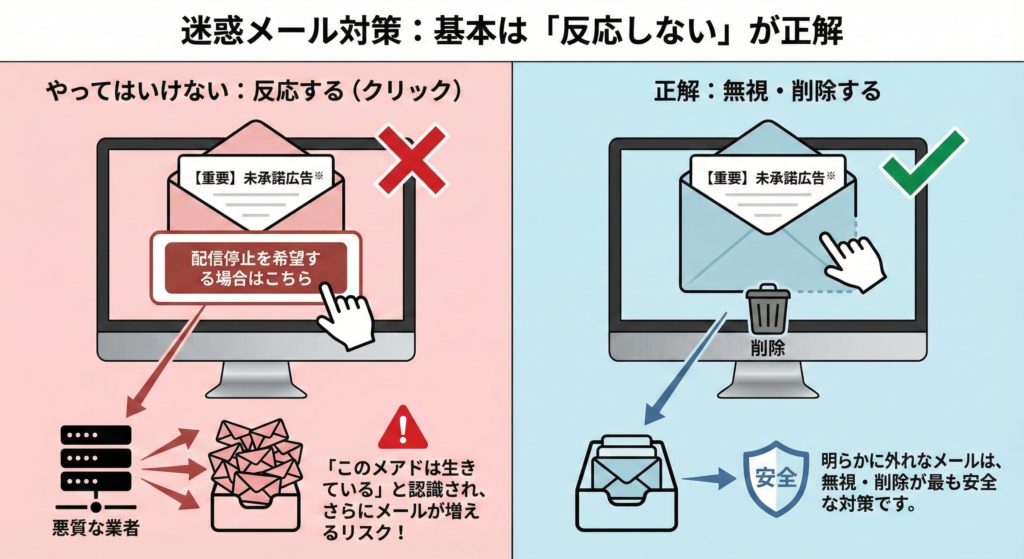 迷惑メール対策：基本は「反応しない」が正解

やってはいけない：反応する（クリック）

【重要】未承諾広告※

配信停止を希望する場合はこちら

悪質な業者

「このメアドは生きている」と認識され、さらにメールが増えるリスク！

正解：無視・削除する

【重要】未承諾広告※

削除

安全

明らかに外れなメールは、無視・削除が最も安全な対策です。